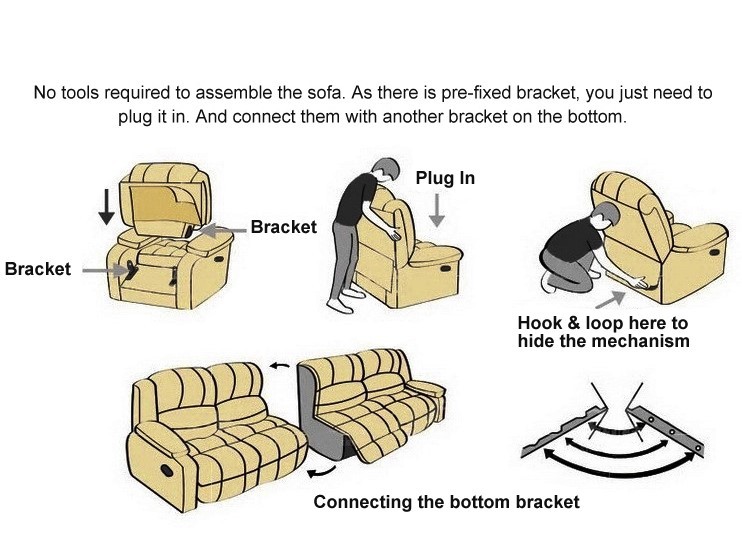 No tools required to assemble the sofa. As there is pre-fixed bracket, you just need to plug it in. And connect them with another bracket on the bottom.

Bracket

Bracket

Plug In

Hook & loop here to hide the mechanism

Connecting the bottom bracket